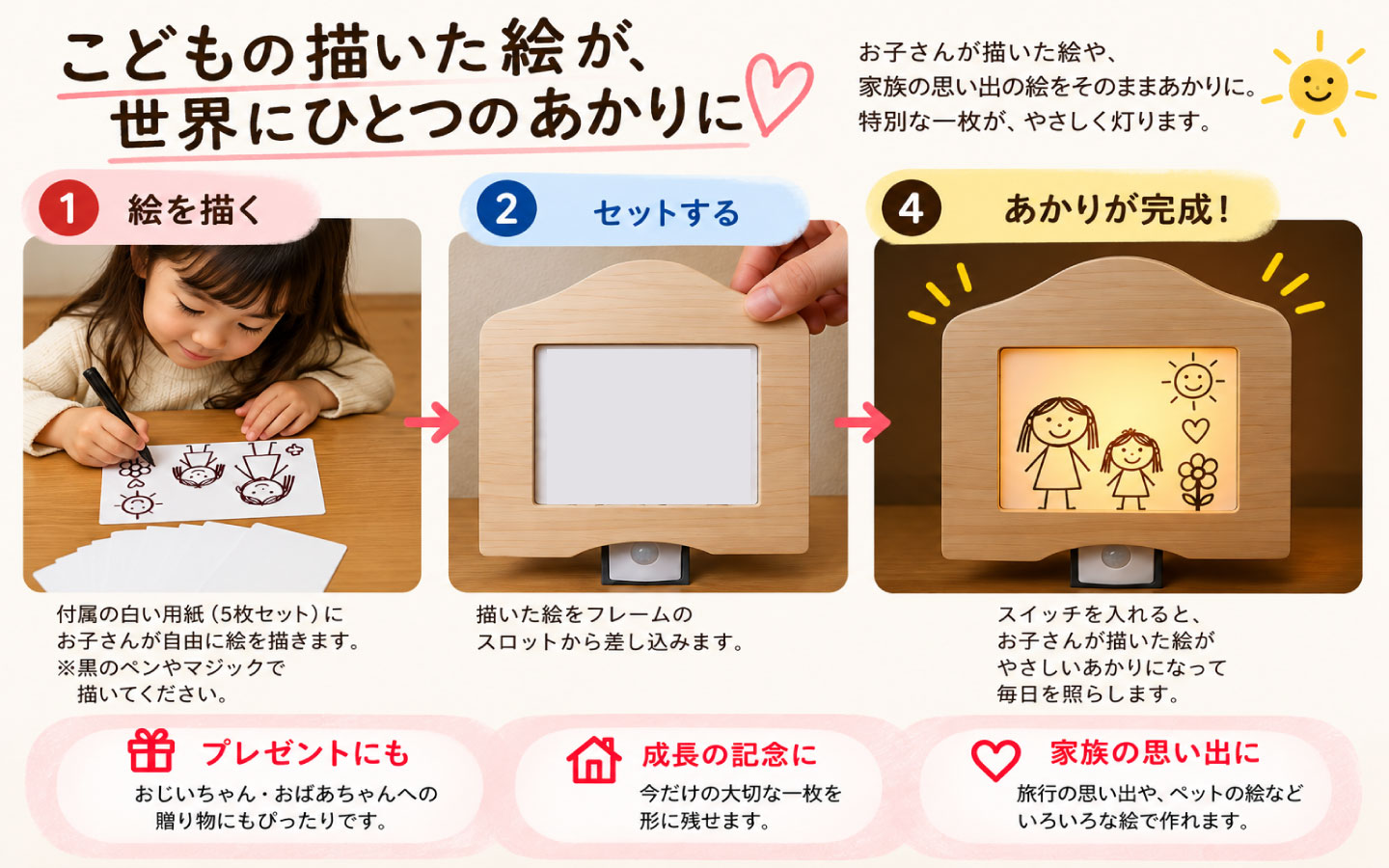 こどもの描いた絵が、
世界にひとつのあかりに

お子さんが描いた絵や、
家族の思い出の絵をそのままあかりに。
特別な一枚が、やさしく灯ります。

1 絵を描く

付属の白い用紙（5枚セット）に
お子さんが自由に絵を描きます。
※黒のペンやマジックで
描いてください。

2 セットする

描いた絵をフレームの
スロットから差し込みます。

4 あかりが完成！

スイッチを入れると、
お子さんが描いた絵が
やさしいあかりになって
毎日を照らします。

プレゼントにも
おじいちゃん・おばあちゃんへの
贈り物にもぴったりです。

成長の記念に
今だけの大切な一枚を
形に残せます。

家族の思い出に
旅行の思い出や、ペットの絵など
いろいろな絵で作れます。